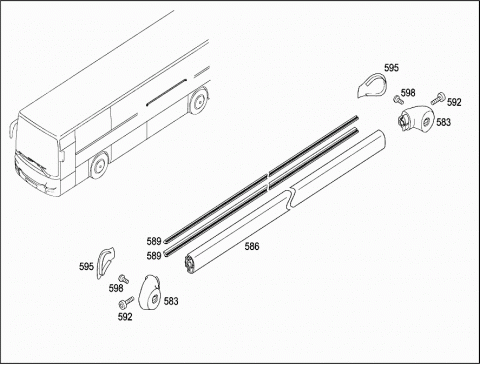 595
598
592
583
589
589
586
595
598
583
592