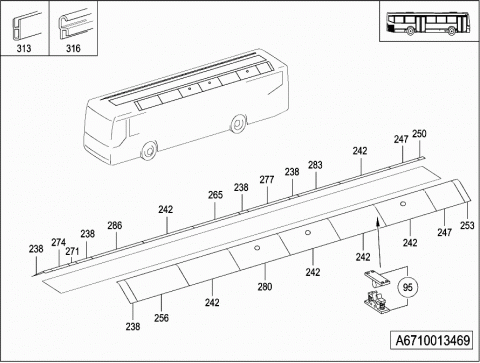 313
316
250
247
242
283
238
277
238
265
242
286
238
274
271
238
253
247
242
242
242
280
242
256
238
95
A6710013469