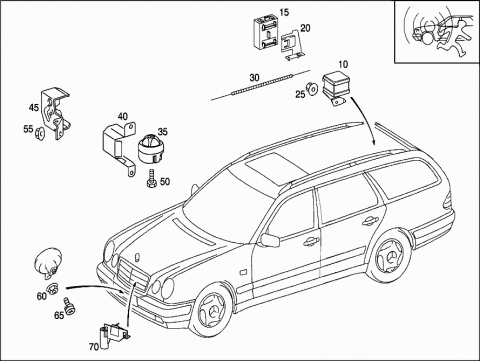 15
20
10
30
25
45
55
40
35
50
60
65
70