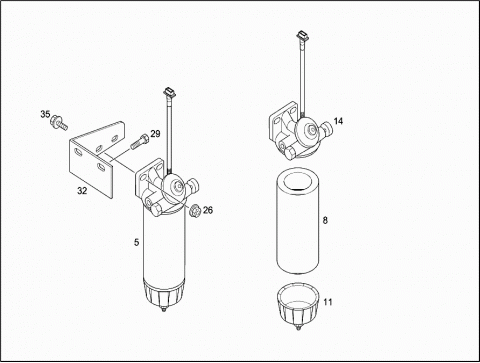 35
29
32
26
5
14
8
11