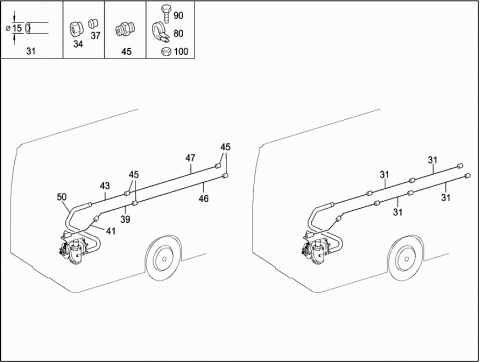 ø 15

31

34 37

45

90

80

100

45

47

45

43

50

46

39

41

31

31

31

31