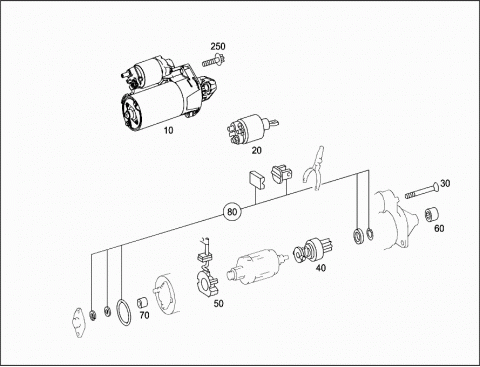 250
10
20
30
80
60
40
50
70