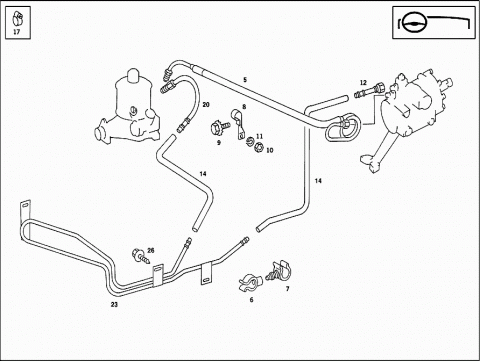 17

5

12

20

8

9

11

10

14

14

26

23

6

7