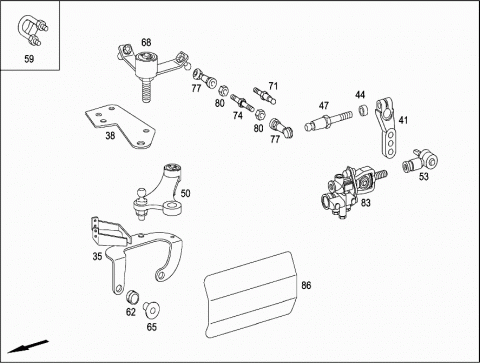 59
68
77
80
71
74
80
77
47
44
41
38
53
50
83
35
86
62
65