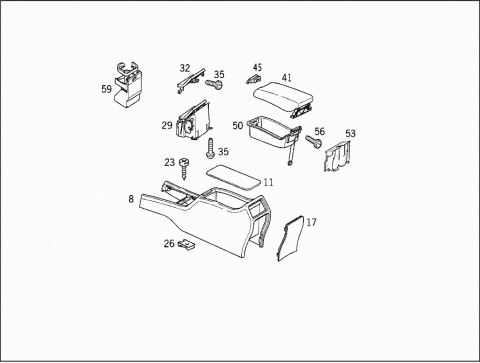 59
32
35
45
41
29
50
56
53
35
23
11
8
17
26