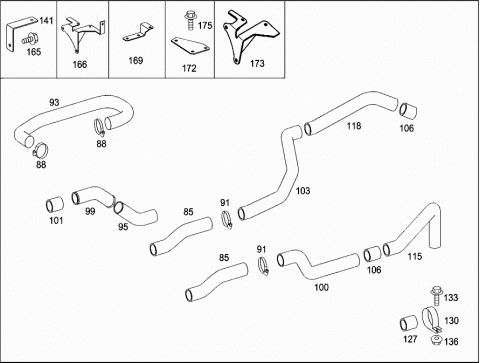 141
165
166
169
175
172
173
93
88
88
118
106
103
101
99
95
85
91
85
91
100
106
115
133
130
127
136