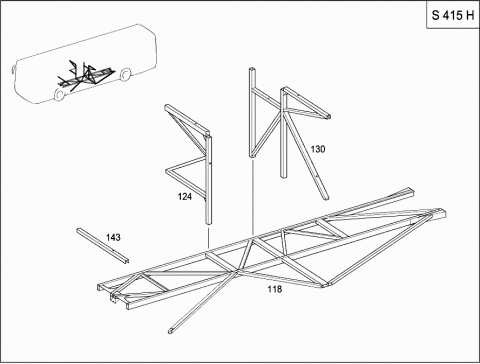 S 415 H

130

124

143

118