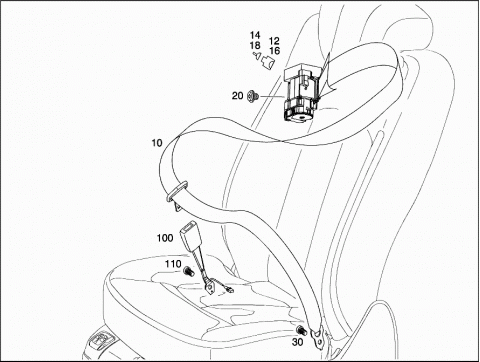 14
18
12
16
20
10
100
110
30