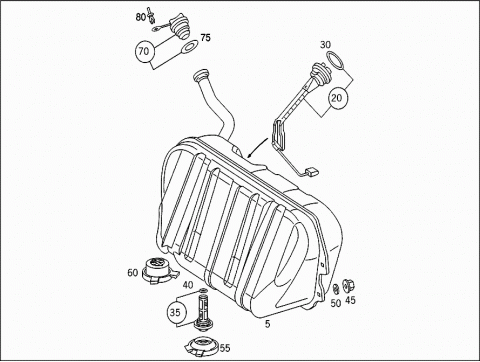 80
75
70
30
20
60
40
35
5
50
45
55