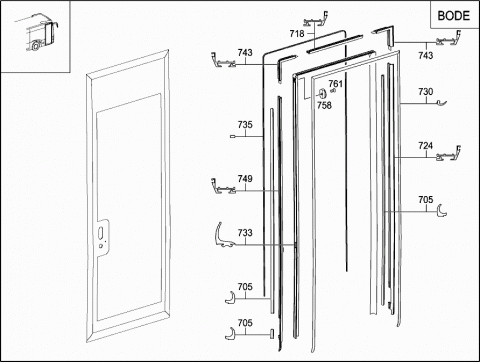 BODE

718
743
743
761
758
730
735
724
749
705
733
705
705