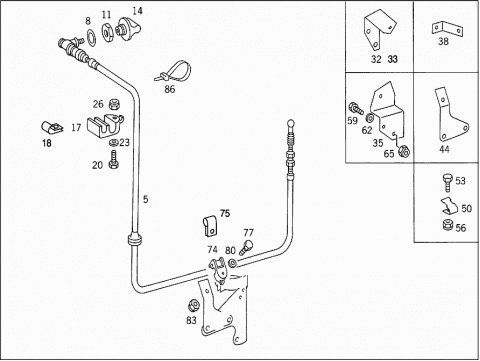 8
11
14
86
26
17
18
23
20
5
75
77
74
80
83
32 33
38
59
62
35
65
44
53
50
56