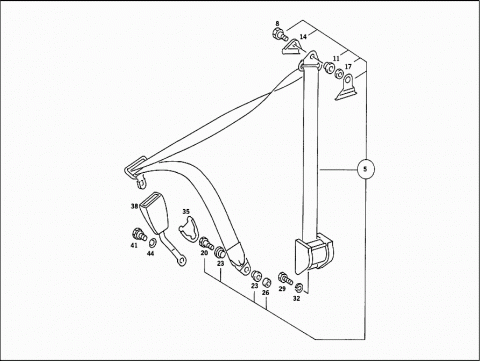 8
14
11
17
5
38
35
41
44
20
23
23
26
29
32