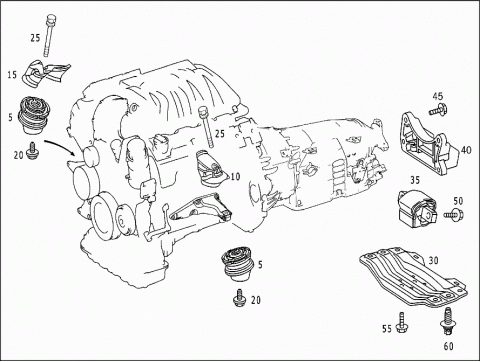 25
15
5
20
25
10
45
40
35
50
5
20
30
55
60