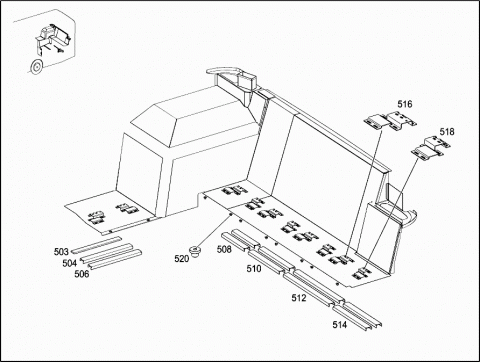 516
518
503
504
506
520
508
510
512
514