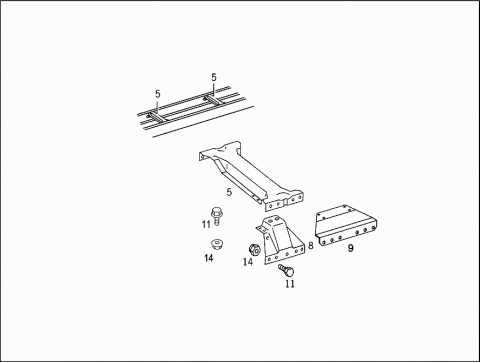 5
5
5
11
14
14
8
9
11