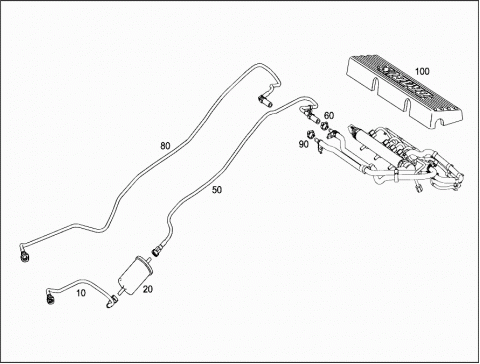 100
60
90
80
50
20
10