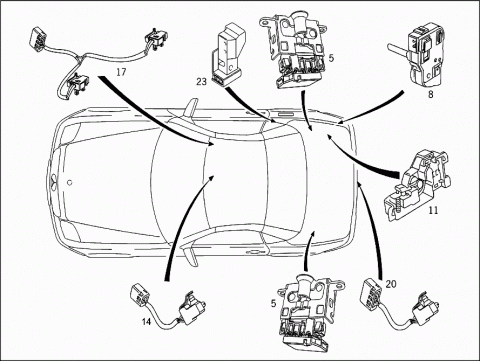 17
23
5
8
11
14
5
20