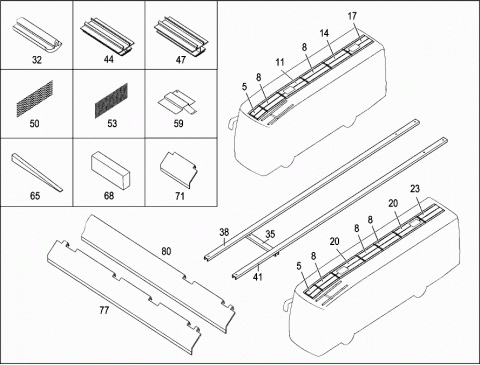 32
44
47
50
53
59
65
68
71
17
14
8
11
8
5
23
20
8
8
20
8
5
38
35
41
80
77