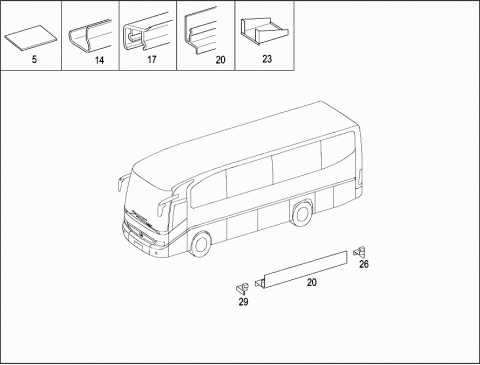 5
14
17
20
23

26
20
29