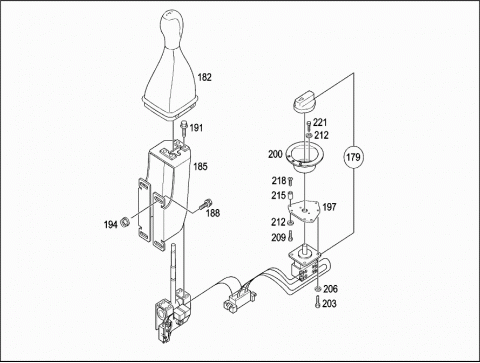 182
191
185
188
194
221
212
200
179
218
215
197
212
209
206
203