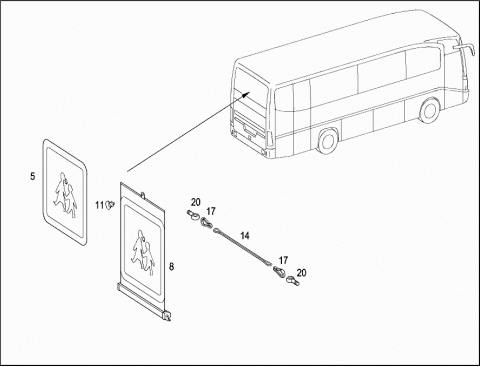 5
11
8
20
17
14
17
20