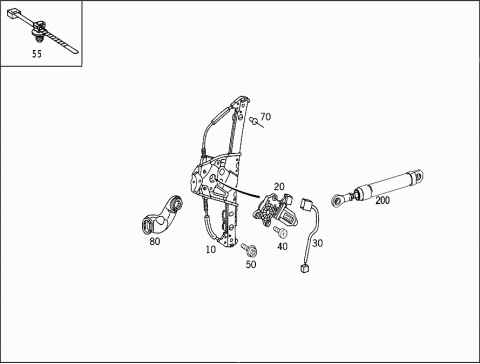 55

70

20

200

80

10

40

30

50