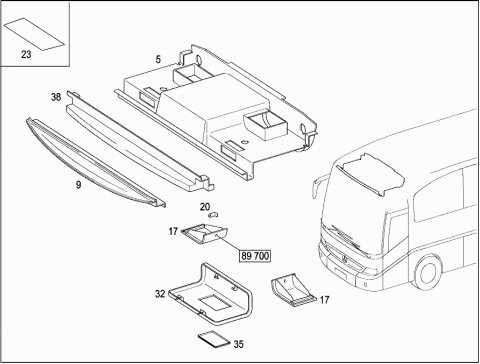 23

5

38

9

20

17

89 700

32

17

35