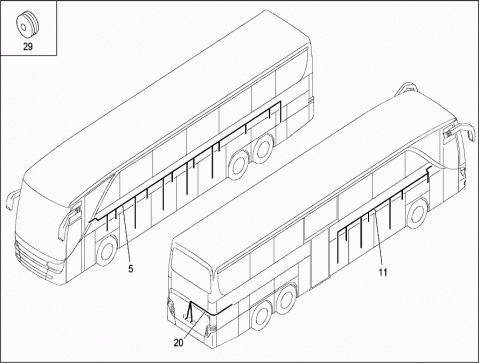 29

5

11

20