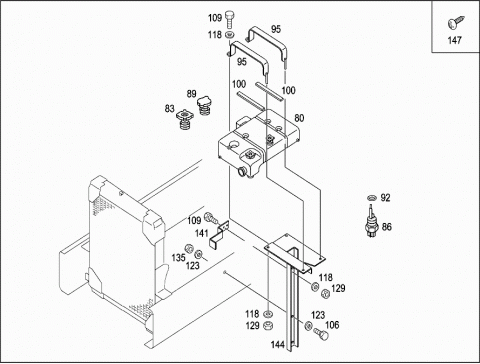 147

109
118
95
95
100
100
89
83
80
92
86
109
141
135
123
118
129
118
129
123
106
144