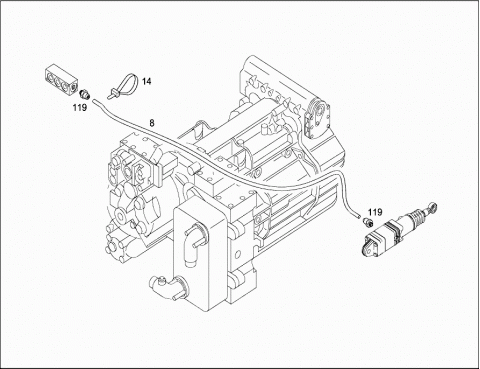 14
119
8
119