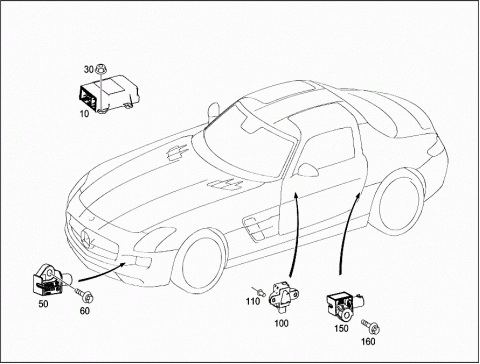 30
10
50
60
110
100
150
160