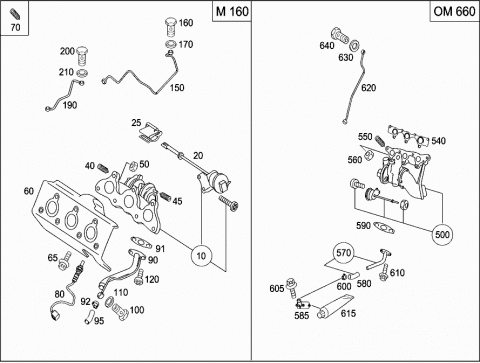 70

M 160

160
170
200
210
150
190
25
20
40
50
60
45
91
90
10
65
120
80
110
92
100
95

OM 660

640
630
620
550
540
560
590
500
570
610
600
580
605
585
615