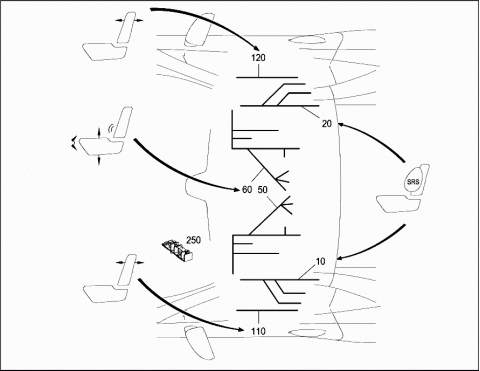 120

20

60 50

SRS

250

10

110