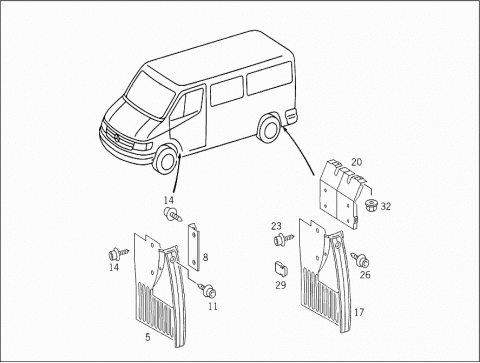 20
32
14
23
8
14
26
29
11
17
5