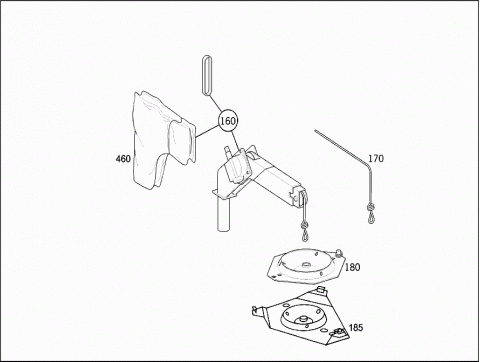 160
460
170
180
185