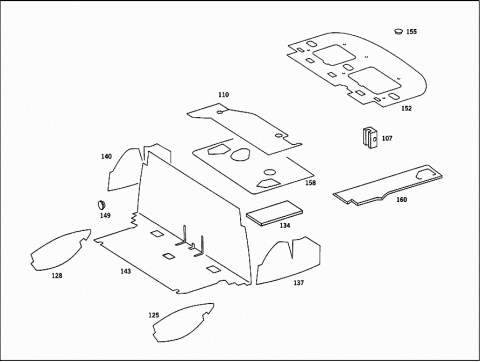 155
152
110
107
140
158
160
149
134
128
143
137
125