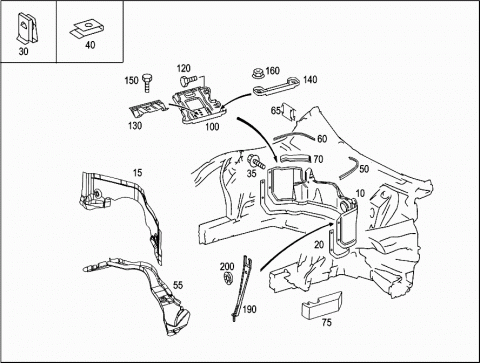 30
40
120
160
150
140
65
130
100
60
70
35
50
15
10
20
200
55
190
75