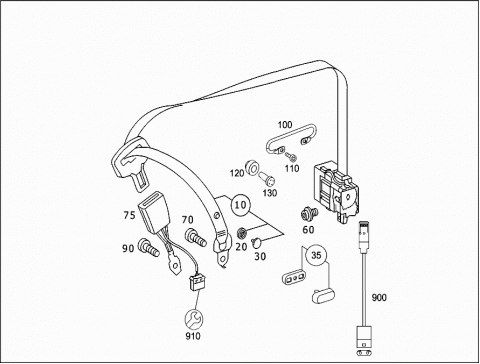 100
110
120
130
10
75
70
60
90
20
30
35
900
910