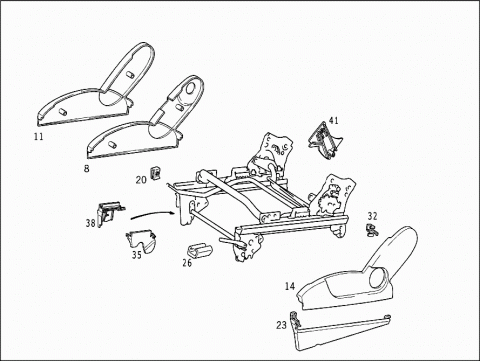 11
8
41
20
38
32
35
26
14
23