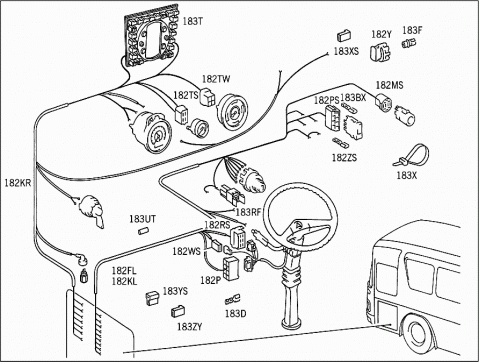 183T
183XS
182Y
183F
182TW
182TS
182MS
182PS
183BX
182ZS
183X
182KR
183RF
183UT
182RS
182WS
182FL
182KL
182P
183YS
183D
183ZY