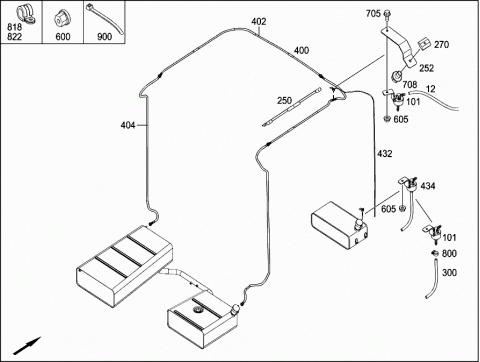 818
822
600
900
402
400
705
270
252
708
12
101
605
250
404
432
434
605
101
800
300