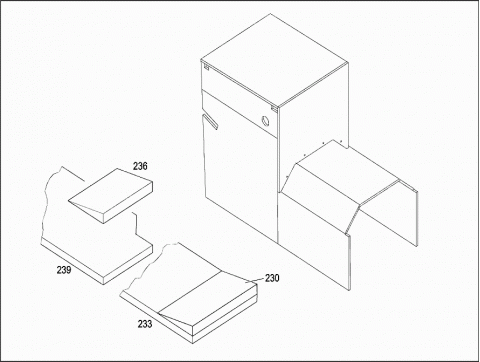 236

239

230

233