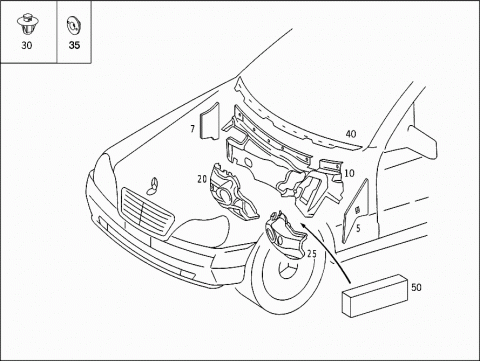 30
35
7
40
20
10
5
25
50