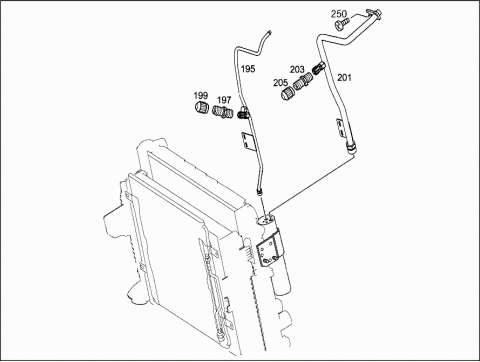 250
195
203
201
205
199
197