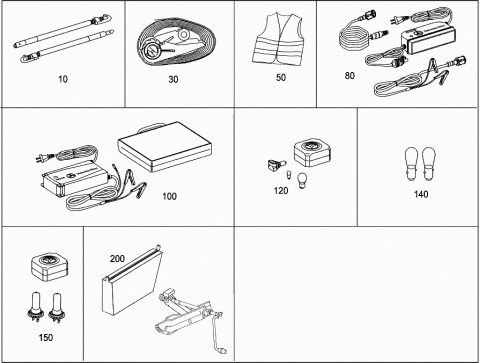 10

30

50

80

100

120

140

150

200