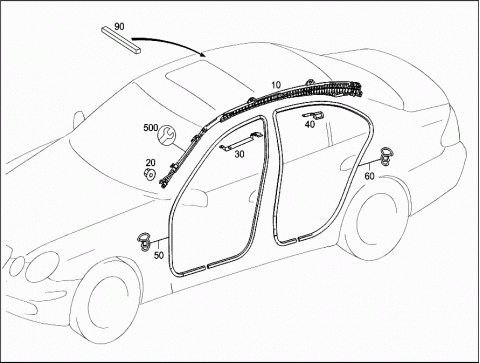 90
10
500
40
30
20
60
50