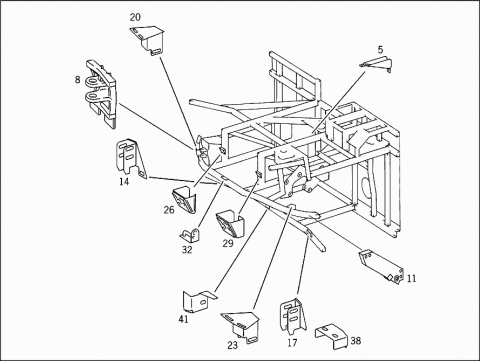 20
5
8
14
26
32
29
11
41
23
17
38