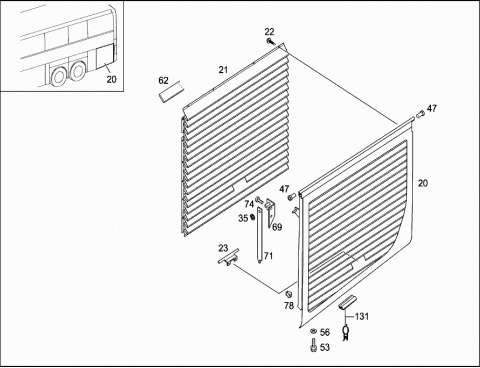 20
22
21
62
47
20
47
74
35
69
23
71
78
131
56
53