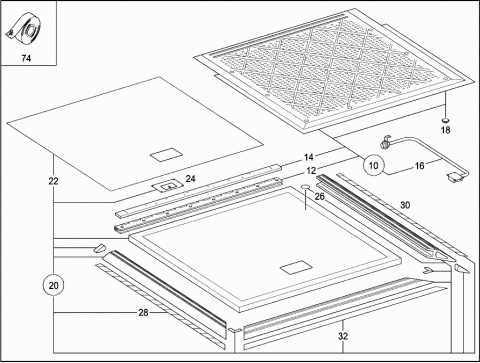 74

18

14

12

10

16

22

24

26

30

20

28

32