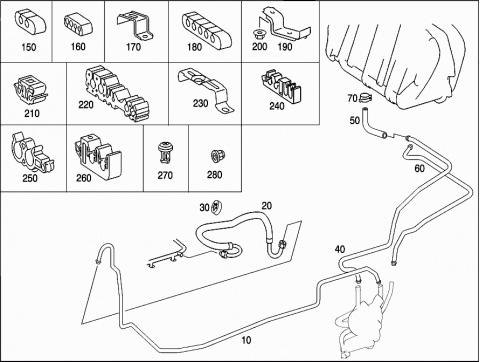 150
160
170
180
200 190
210
220
230
240
250
260
270
280
70
50
60
30
20
40
10